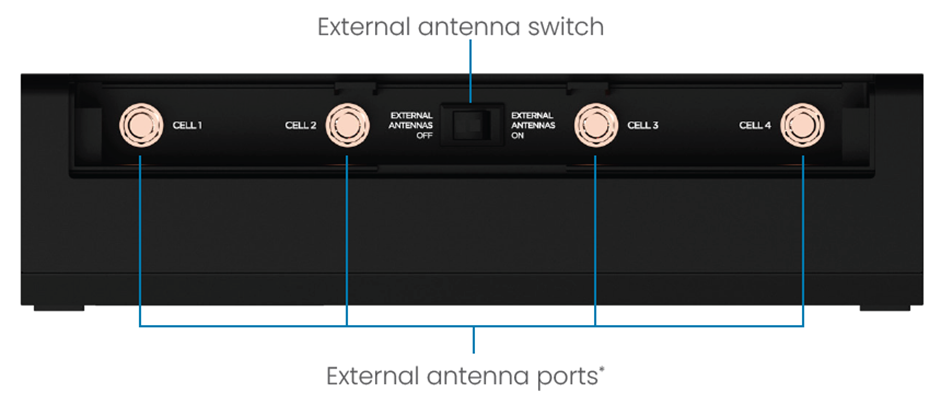 External antenna switch

CELL 1

CELL 2

EXTERNAL ANTENNAS OFF

EXTERNAL ANTENNAS ON

CELL 3

CELL 4

External antenna ports*